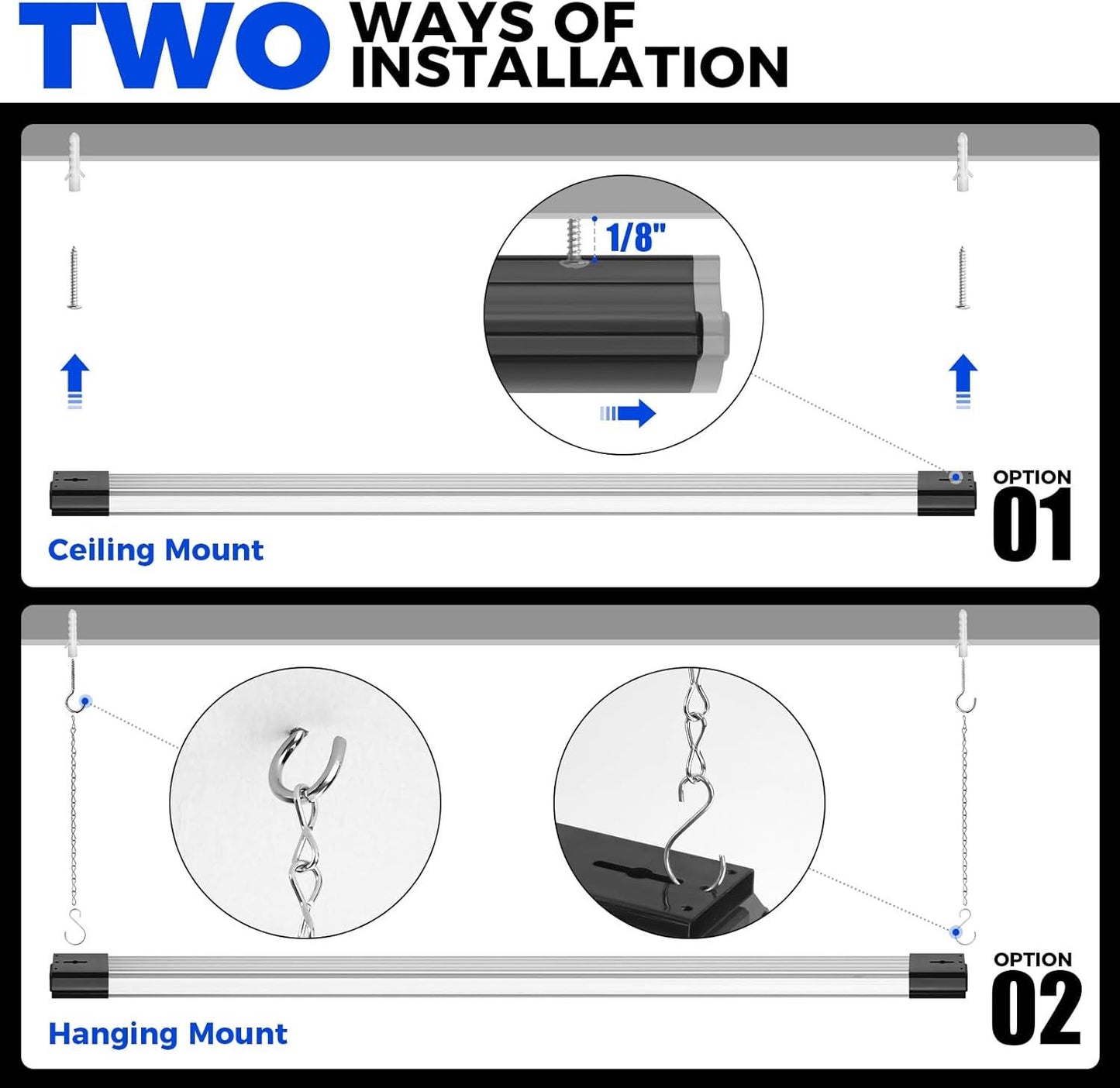 TWO WAYS OF INSTALLATION

1/8"

OPTION
01

Ceiling Mount

OPTION
02

Hanging Mount